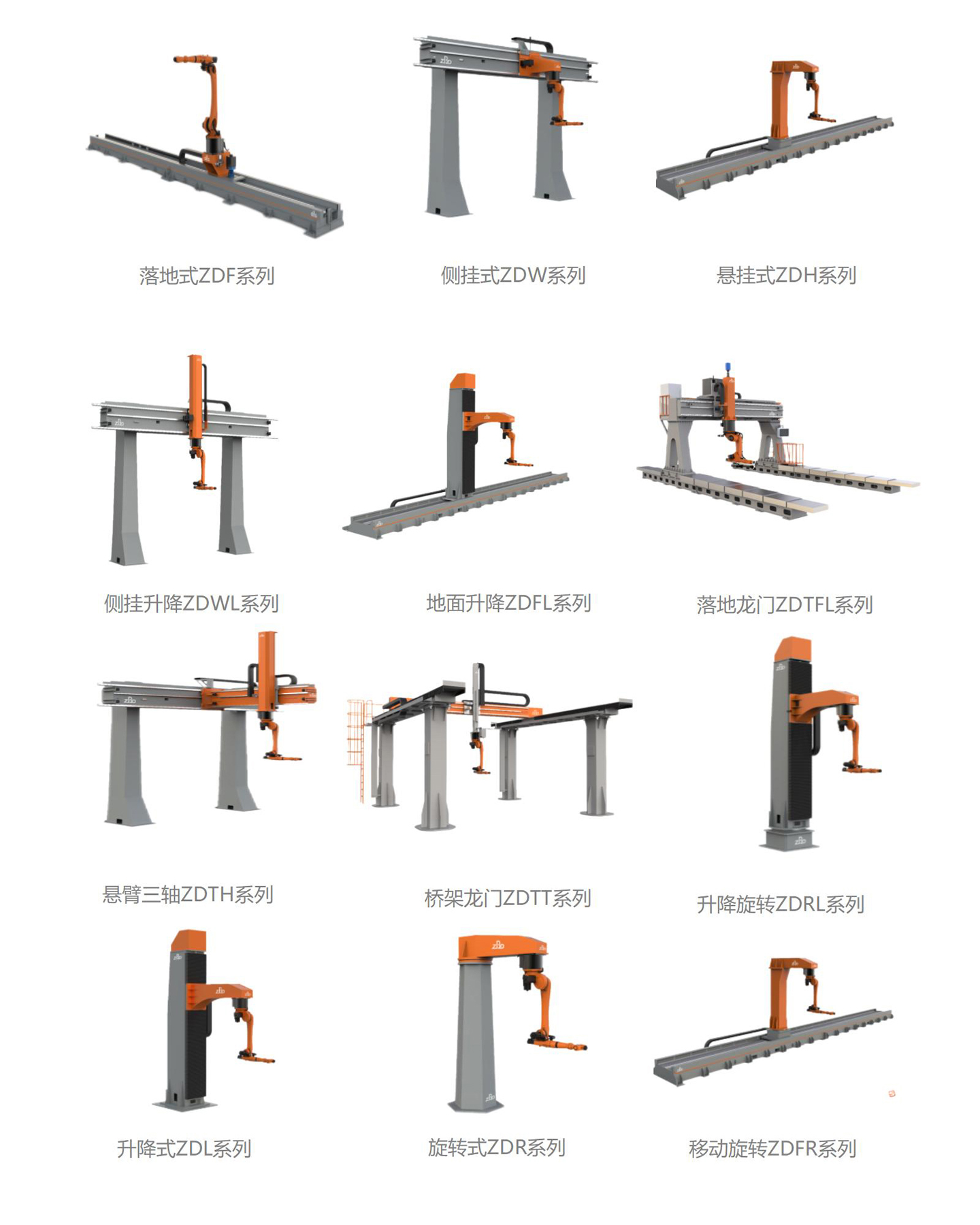 落地式ZDF系列

侧挂式ZDW系列

悬挂式ZDH系列

侧挂升降ZDWL系列

地面升降ZDFL系列

落地龙门ZDTFL系列

悬臂三轴ZDTH系列

桥架龙门ZDTT系列

升降旋转ZDRL系列

升降式ZDL系列

旋转式ZDR系列

移动旋转ZDFR系列